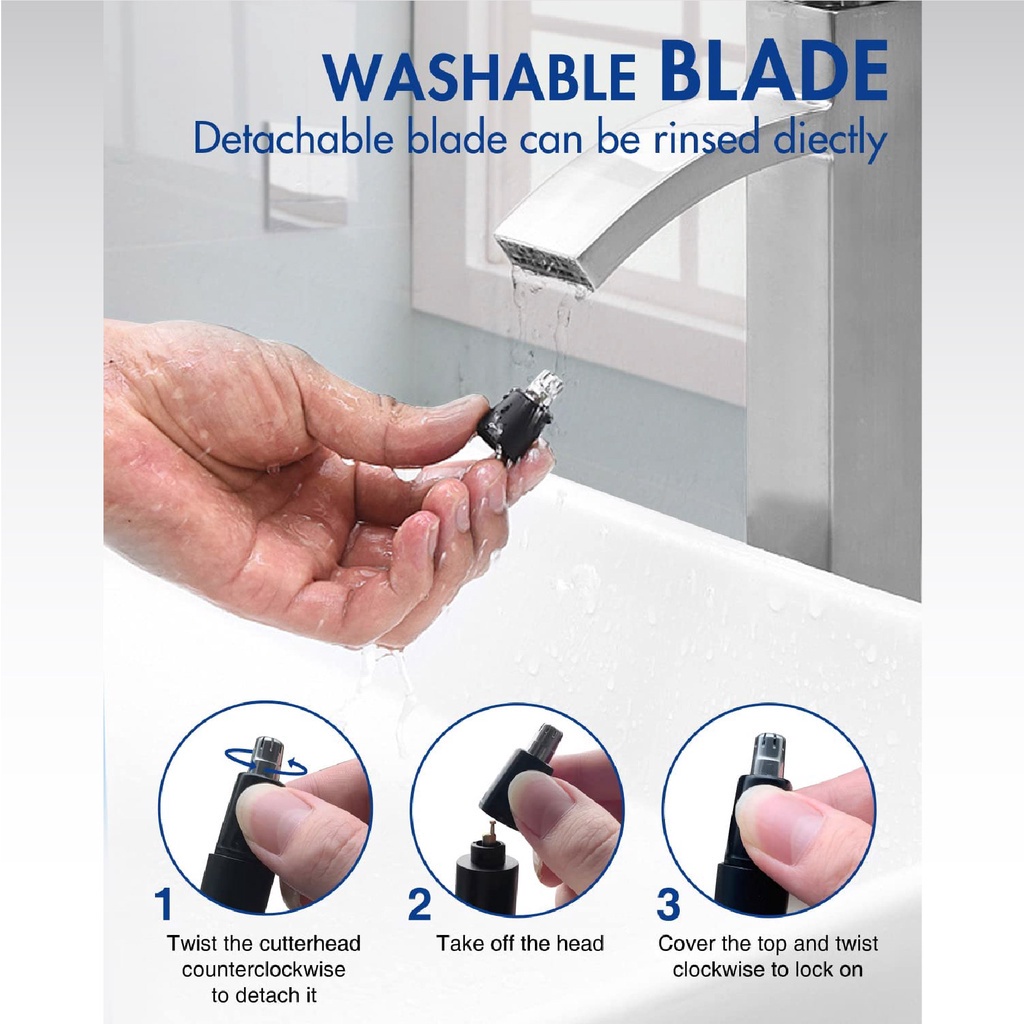 WASHABLE BLADE
Detachable blade can be rinsed diectly

1
Twist the cutterhead counterclockwise to detach it

2
Take off the head

3
Cover the top and twist clockwise to lock on