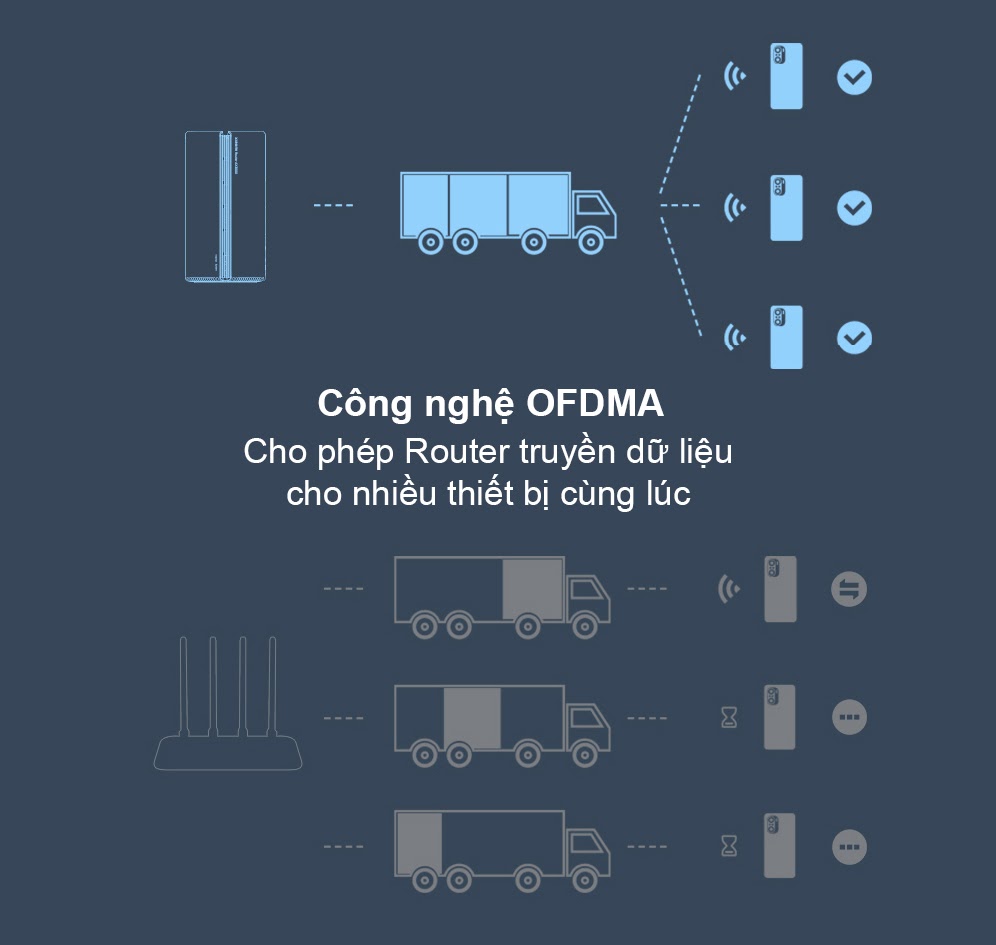 Công nghệ OFDMA
Cho phép Router truyền dữ liệu cho nhiều thiết bị cùng lúc