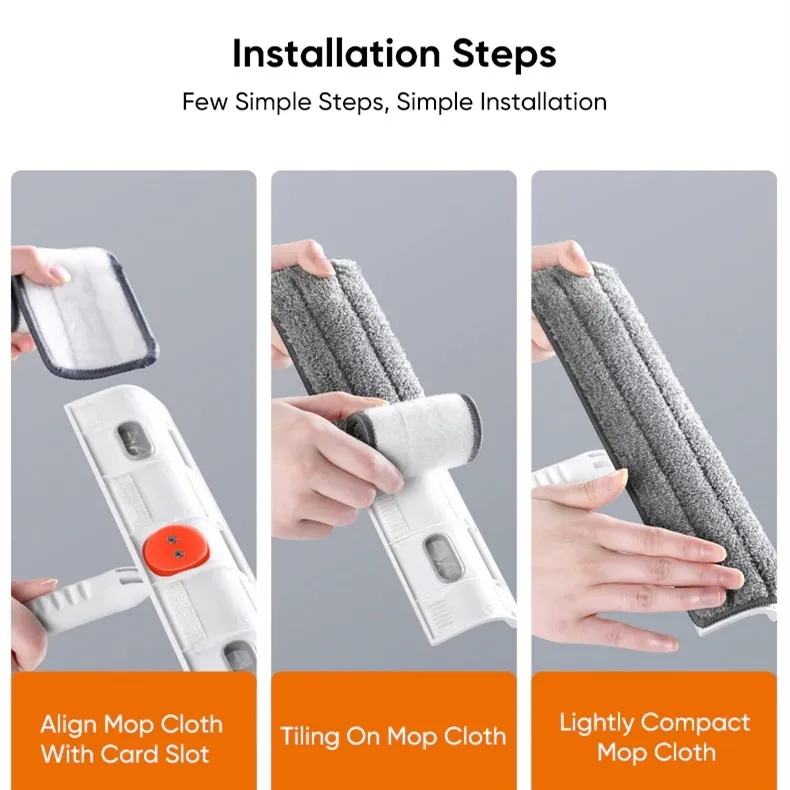 Installation Steps

Few Simple Steps, Simple Installation

Align Mop Cloth With Card Slot

Tiling On Mop Cloth

Lightly Compact Mop Cloth