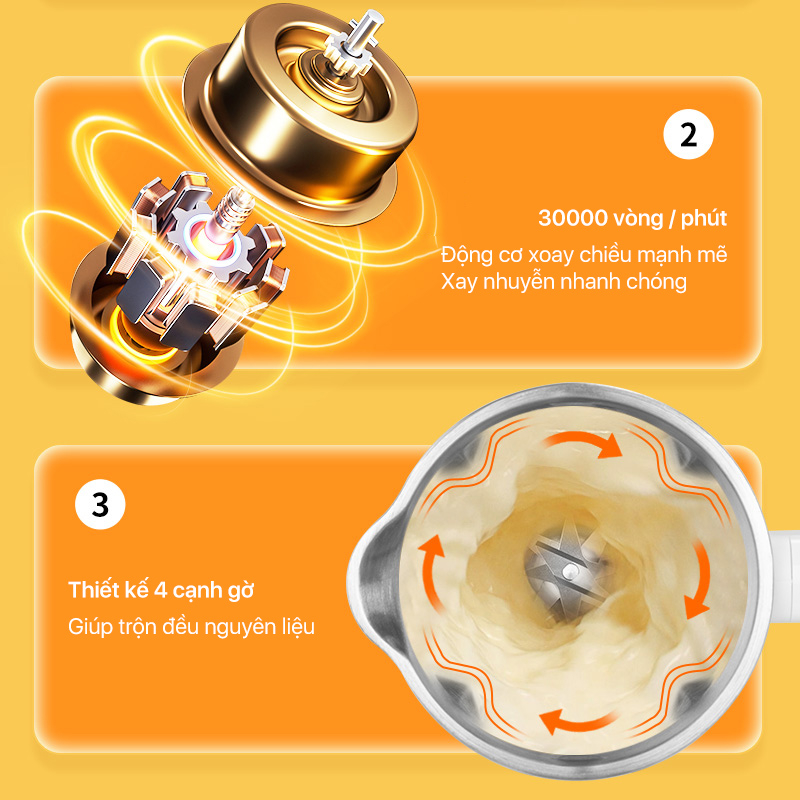 2

30000 vòng / phút

Động cơ xoay chiều mạnh mẽ
Xay nhuyễn nhanh chóng

3

Thiết kế 4 cạnh gờ

Giúp trộn đều nguyên liệu